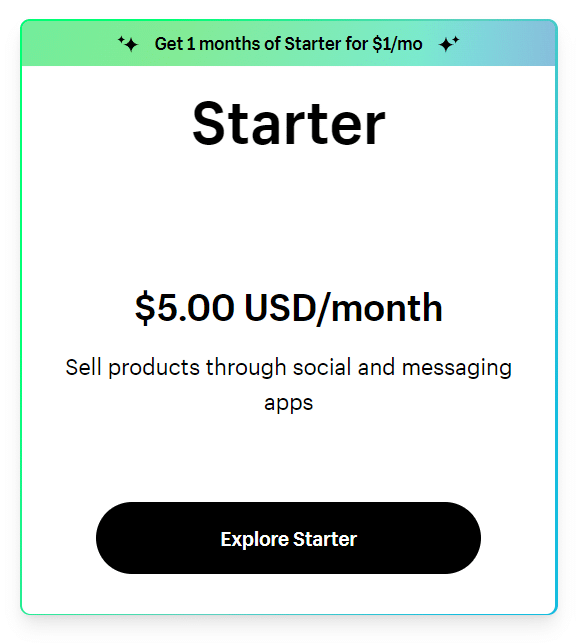 Get 1 months of Starter for \$1/mo

Starter

\$5.00 USD/month

Sell products through social and messaging apps

Explore Starter